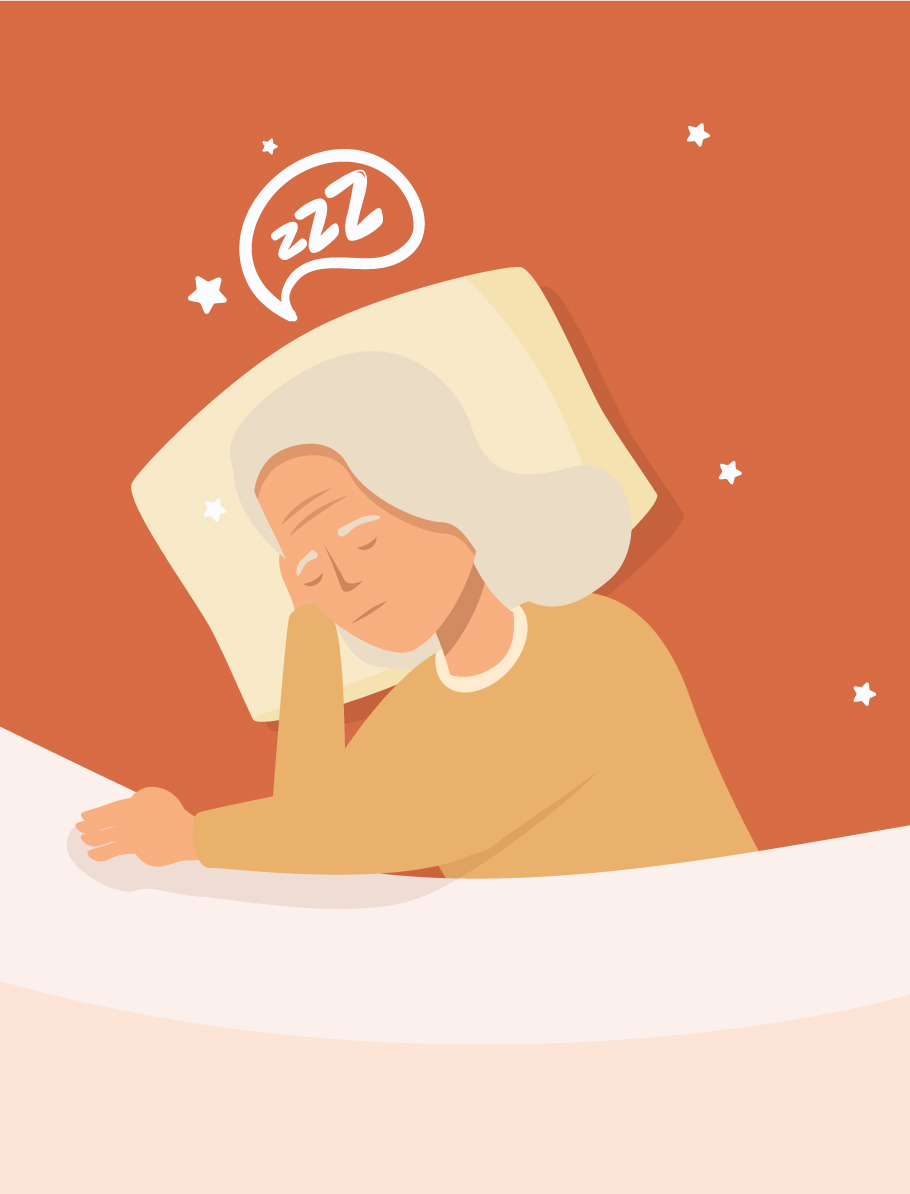 zzZ